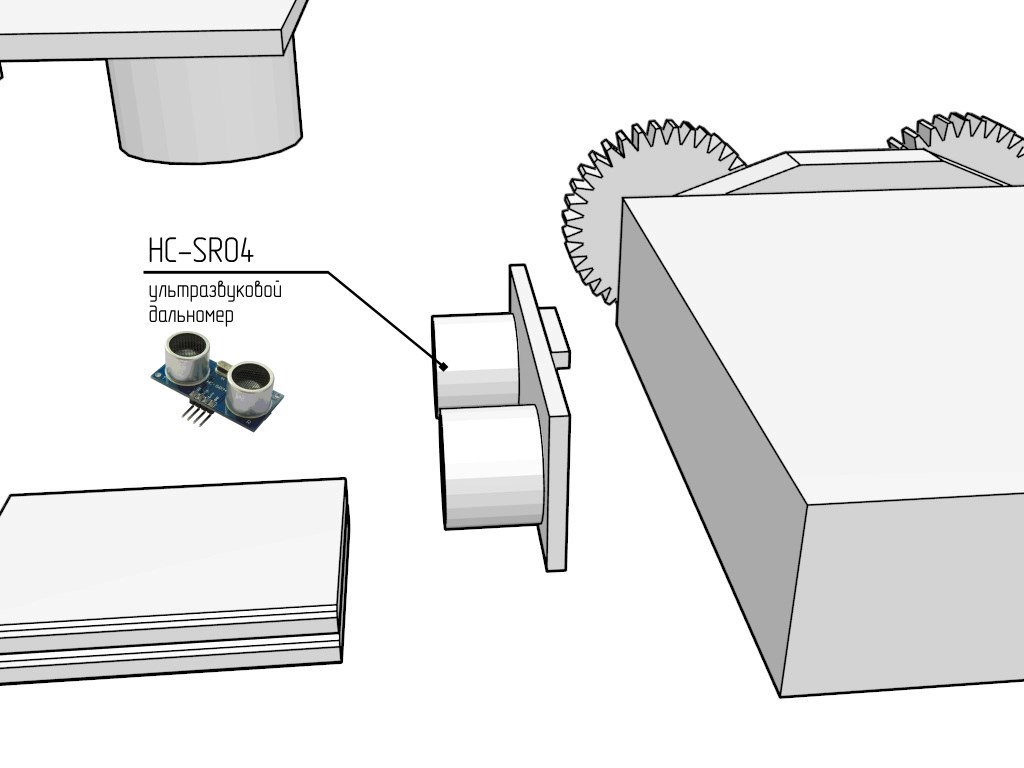 HC-SR04
ультразвуковой дальномер